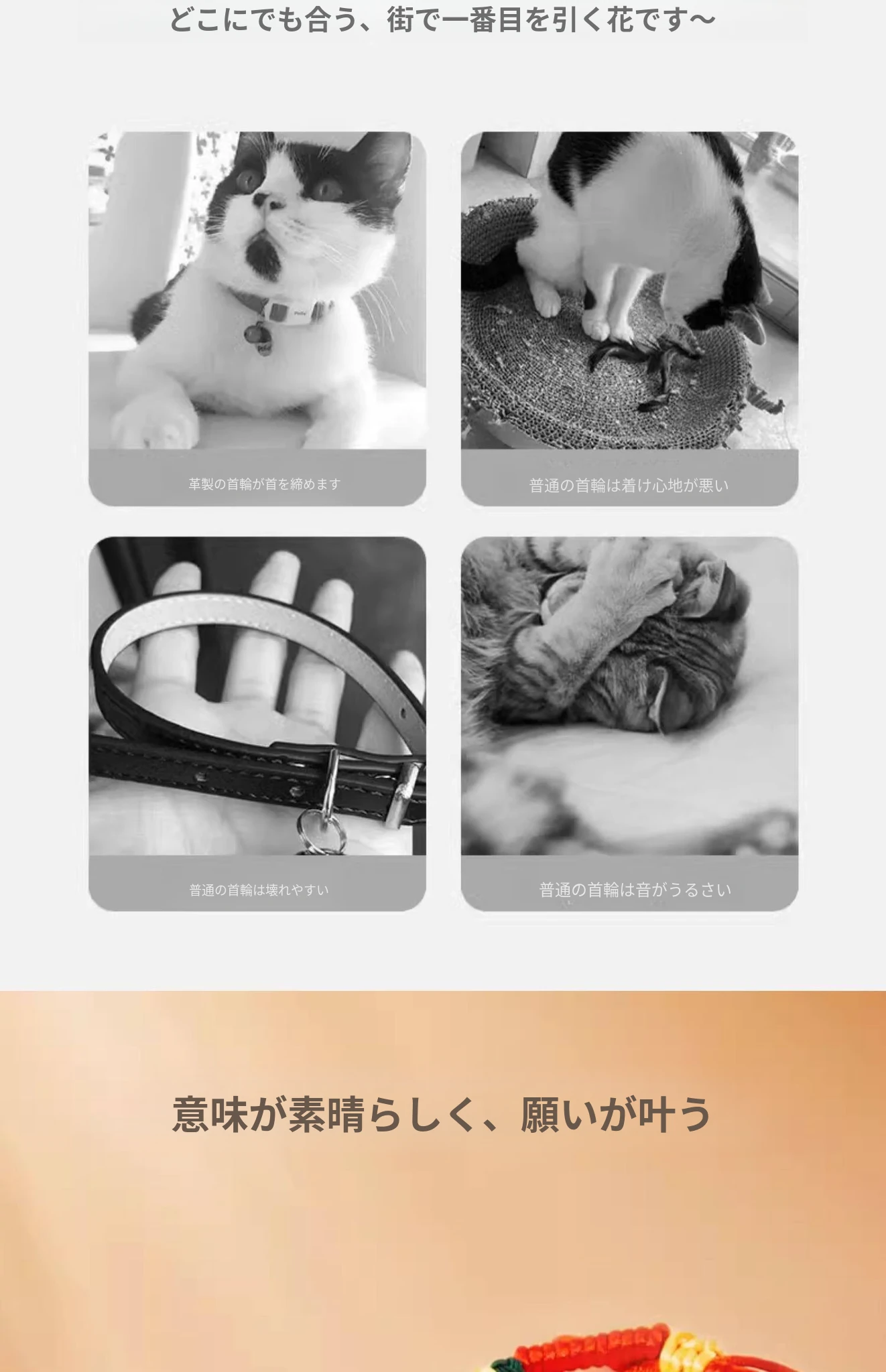 どこにでも合う、街で一番目を引く花です〜

革製の首輪が首を締めます

普通の首輪は着け心地が悪い

普通の首輪は壊れやすい

普通の首輪は音がうるさい

意味が素晴らしく、願いが叶う